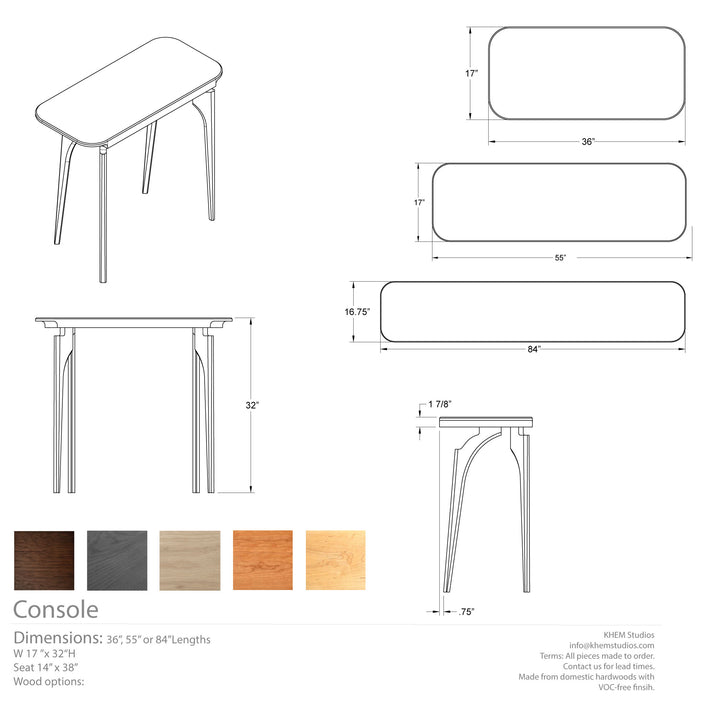 17"

36"

17"

55"

16.75"

84"

32"

1 7/8"

.75"

Console

Dimensions: 36", 55" or 84"Lengths
W 17 "x 32"H
Seat 14" x 38"
Wood options:

KHEM Studios
info@khemstudios.com
Terms: All pieces made to order.
Contact us for lead times.
Made from domestic hardwoods with
VOC-free finsih.